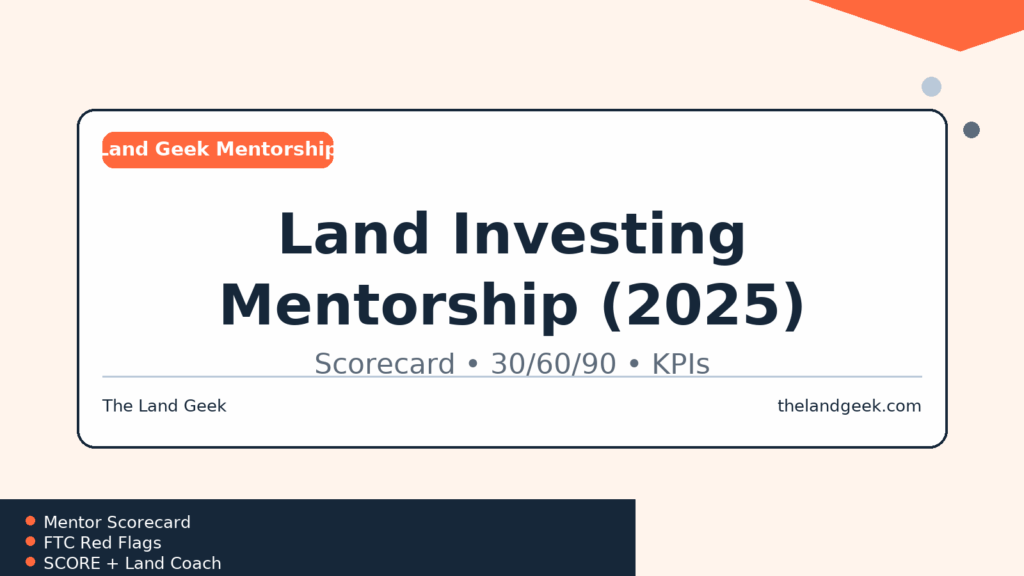 Land Geek Mentorship

Land Investing Mentorship (2025)

Scorecard • 30/60/90 • KPIs

The Land Geek

thelandgeek.com

• Mentor Scorecard
• FTC Red Flags
• SCORE + Land Coach